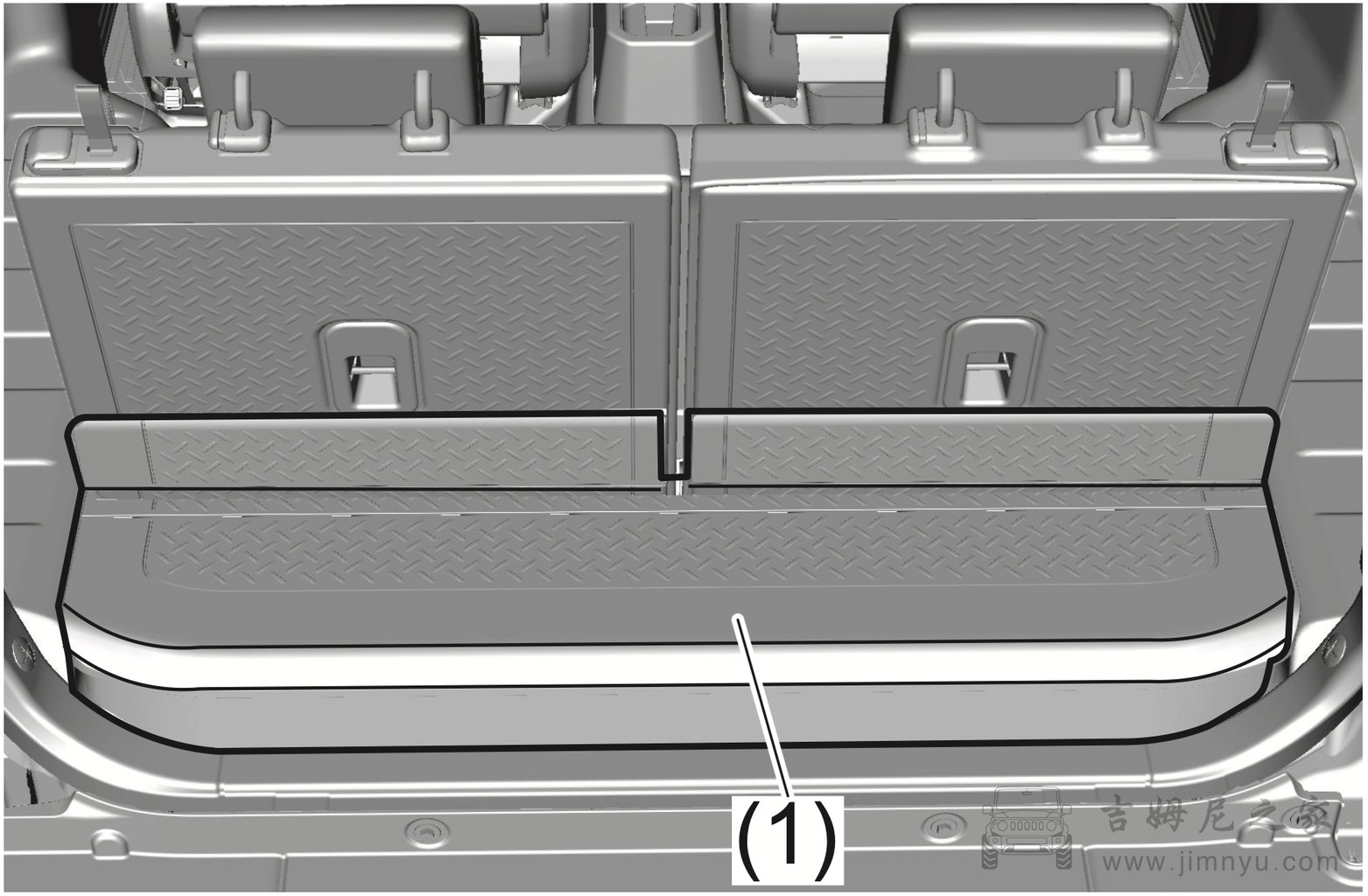 (1)

吉姆尼之家
www.jimnyu.com