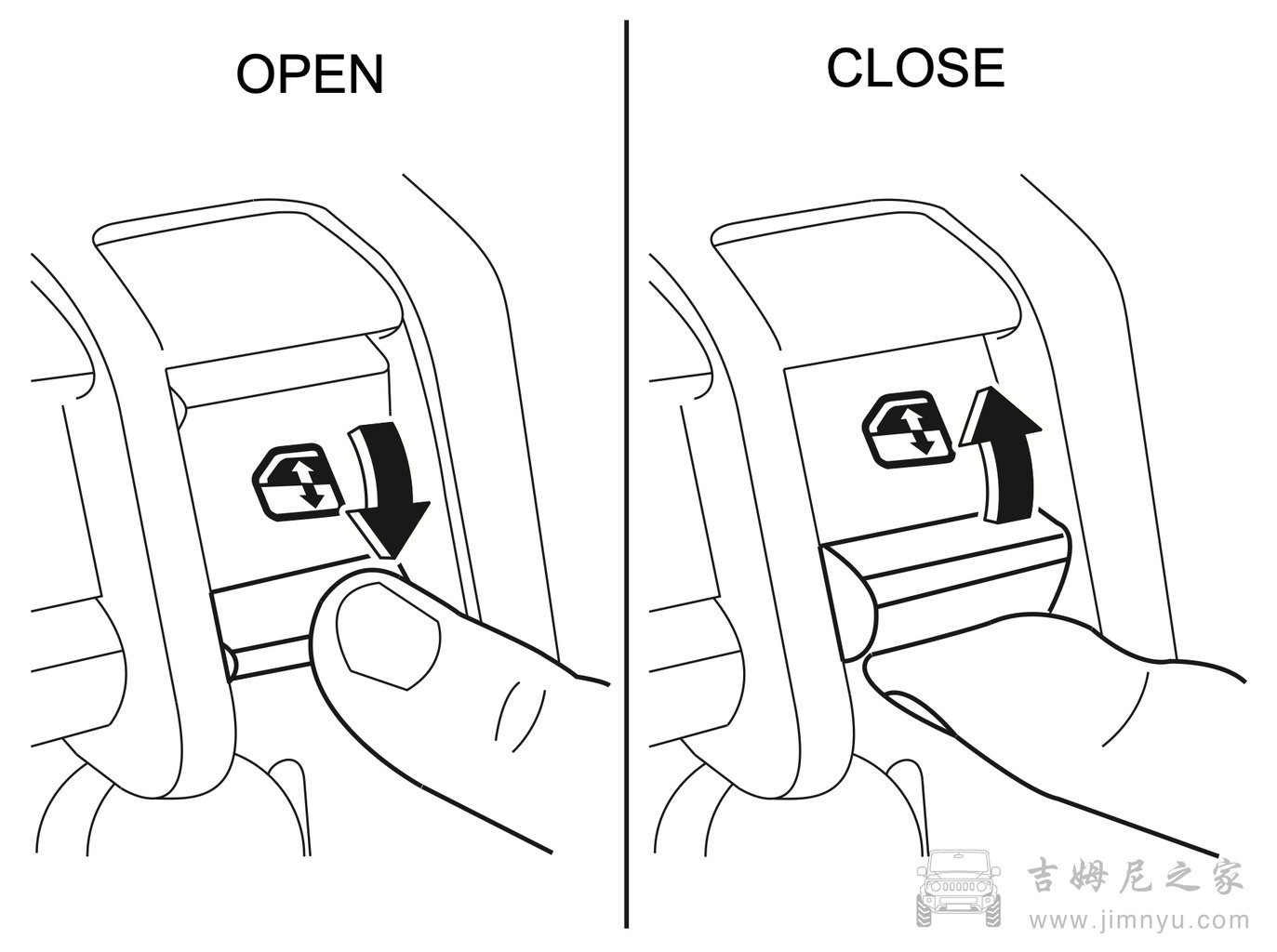 OPEN

CLOSE

吉姆尼之家
www.jimnyu.com