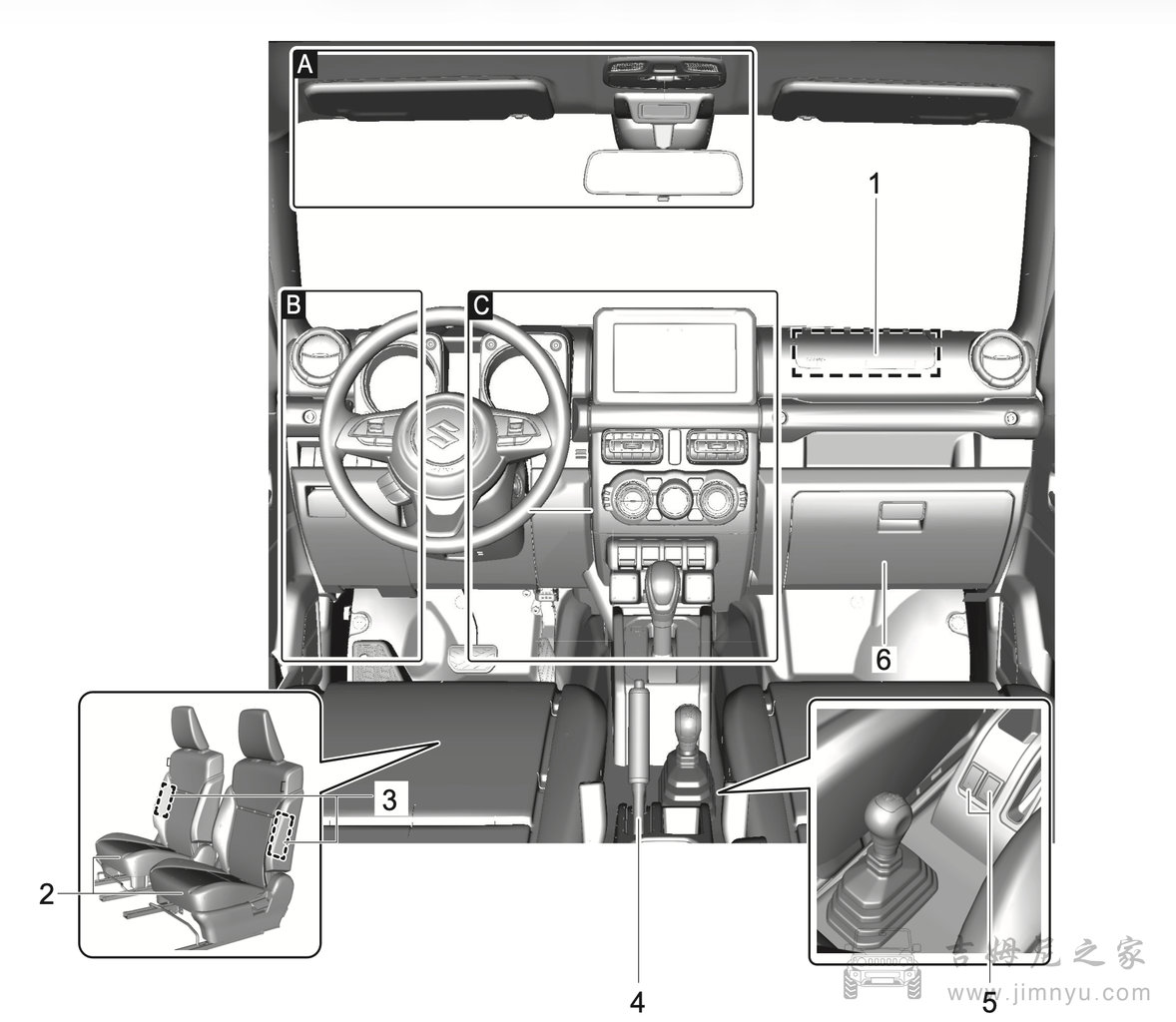 A

1

B

C

6

3

2

4

5

吉姆尼之家
www.jimnyu.com