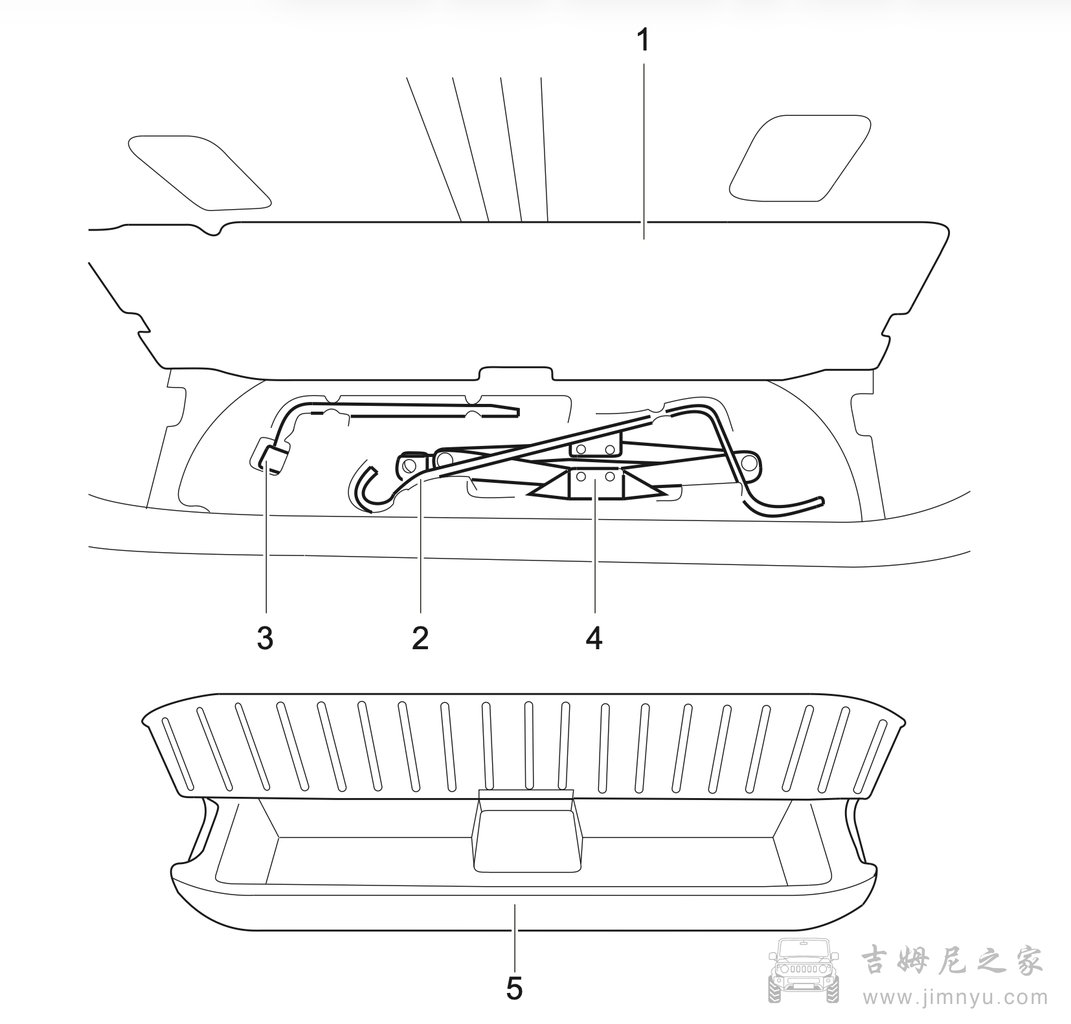 1

3

2

4

5

吉姆尼之家
www.jimnyu.com